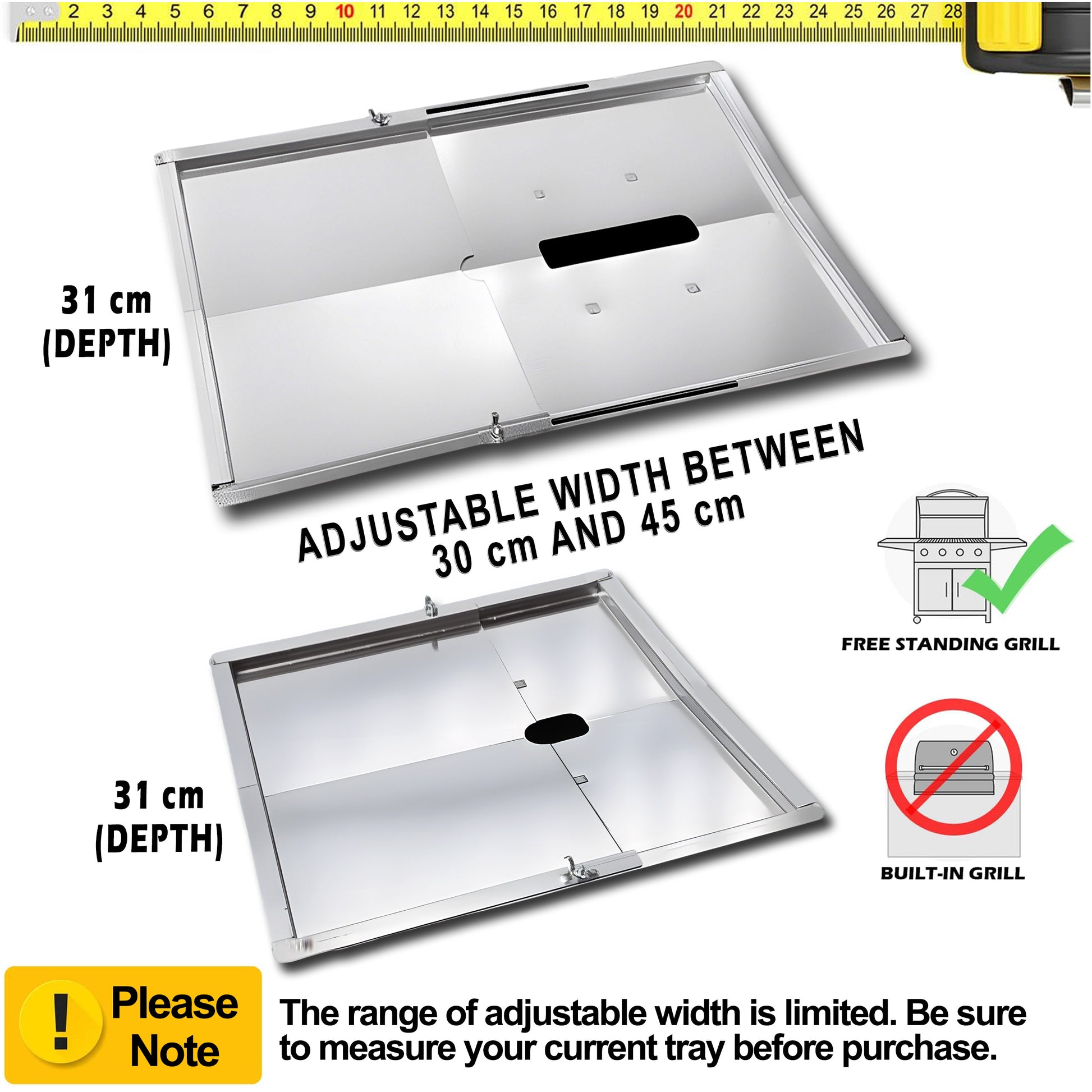 2 3 4 5 6 7 8 9 10 11 12 13 14 15 16 17 18 19 20 21 22 23 24 25 26 27 28

31 cm (DEPTH)

ADJUSTABLE WIDTH BETWEEN 30 cm AND 45 cm

FREE STANDING GRILL

31 cm (DEPTH)

BUILT-IN GRILL

! Please Note

The range of adjustable width is limited. Be sure to measure your current tray before purchase.