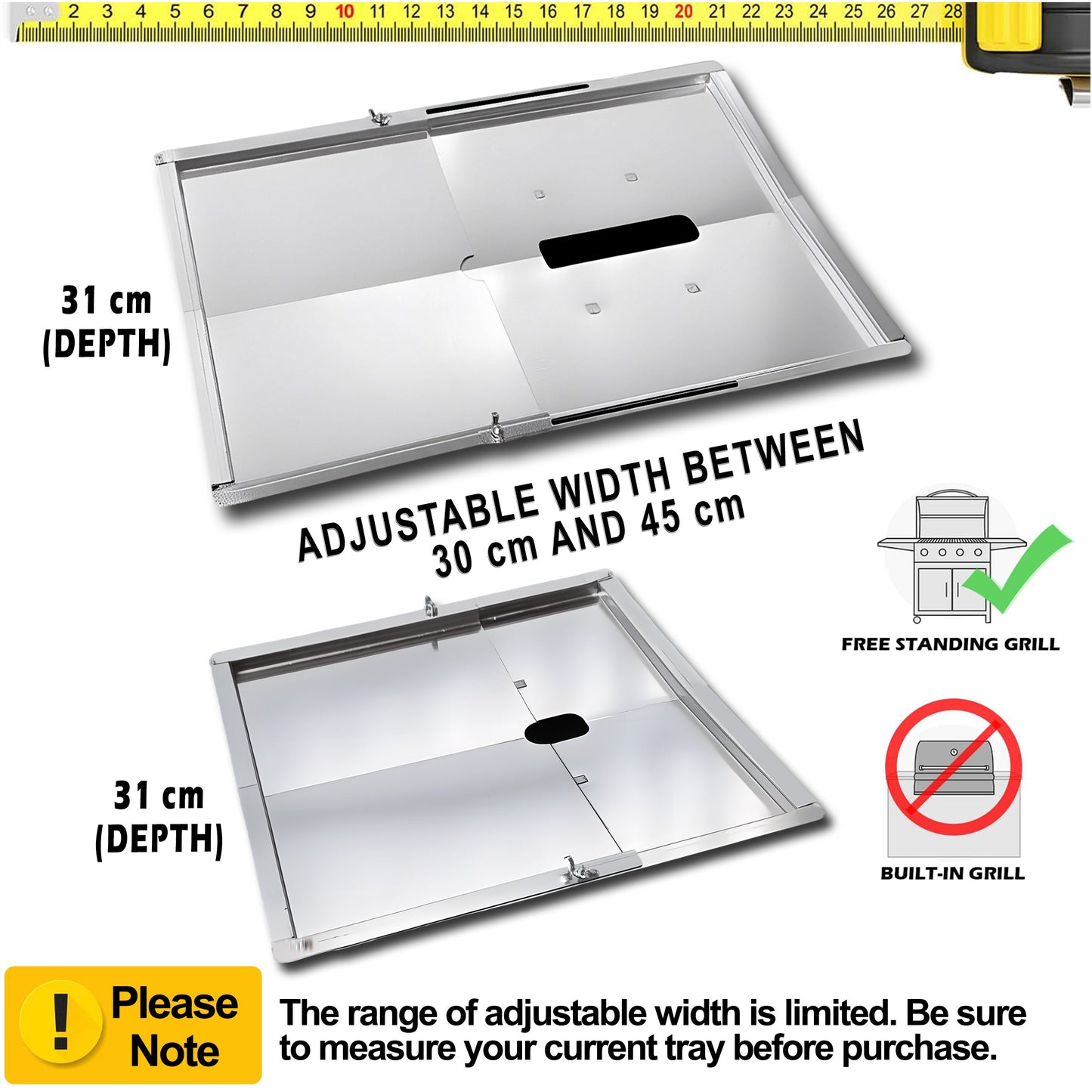 2 3 4 5 6 7 8 9 10 11 12 13 14 15 16 17 18 19 20 21 22 23 24 25 26 27 28

31 cm (DEPTH)

ADJUSTABLE WIDTH BETWEEN 30 cm AND 45 cm

FREE STANDING GRILL

31 cm (DEPTH)

BUILT-IN GRILL

! Please Note

The range of adjustable width is limited. Be sure to measure your current tray before purchase.