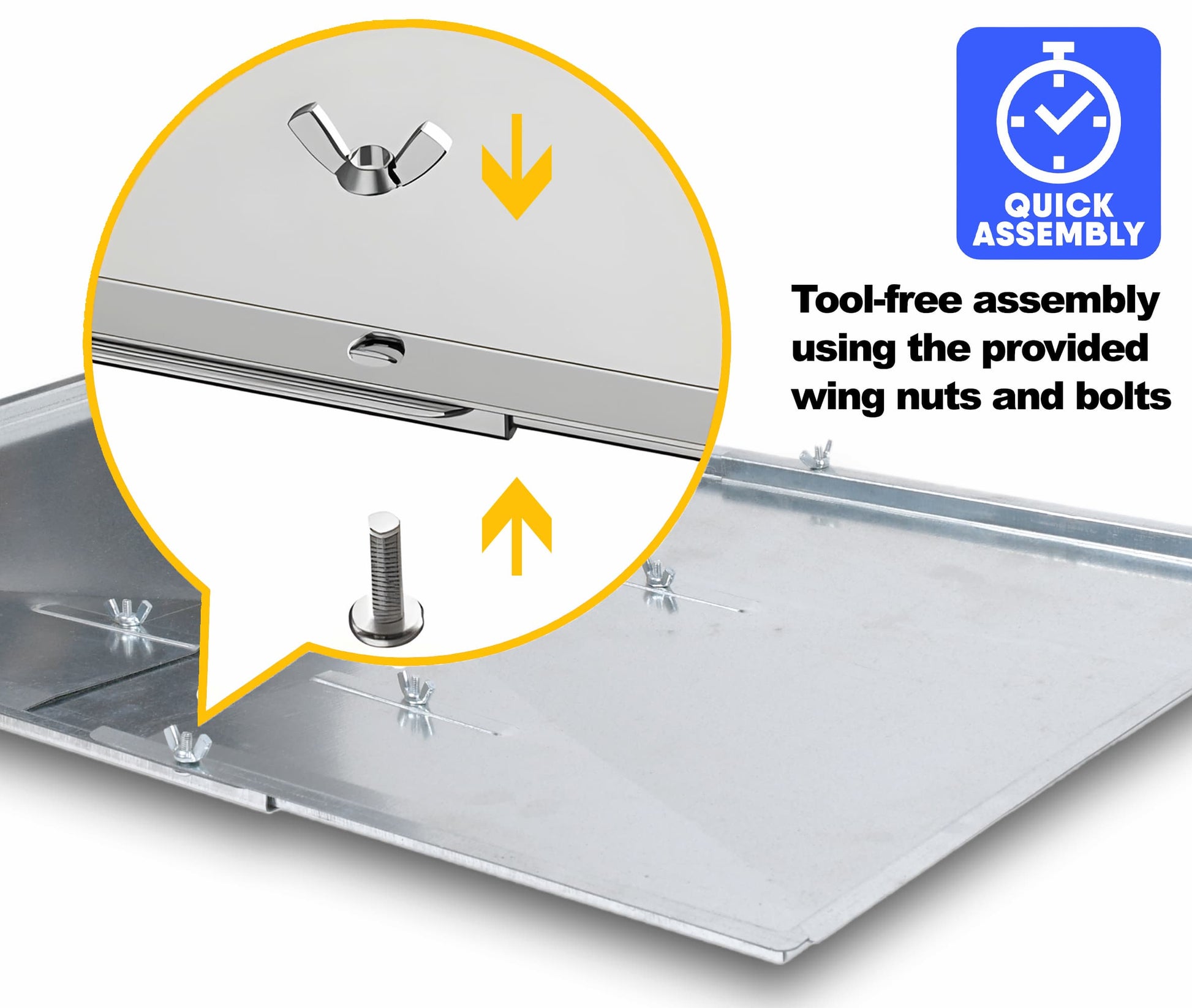 QUICK ASSEMBLY

Tool-free assembly using the provided wing nuts and bolts