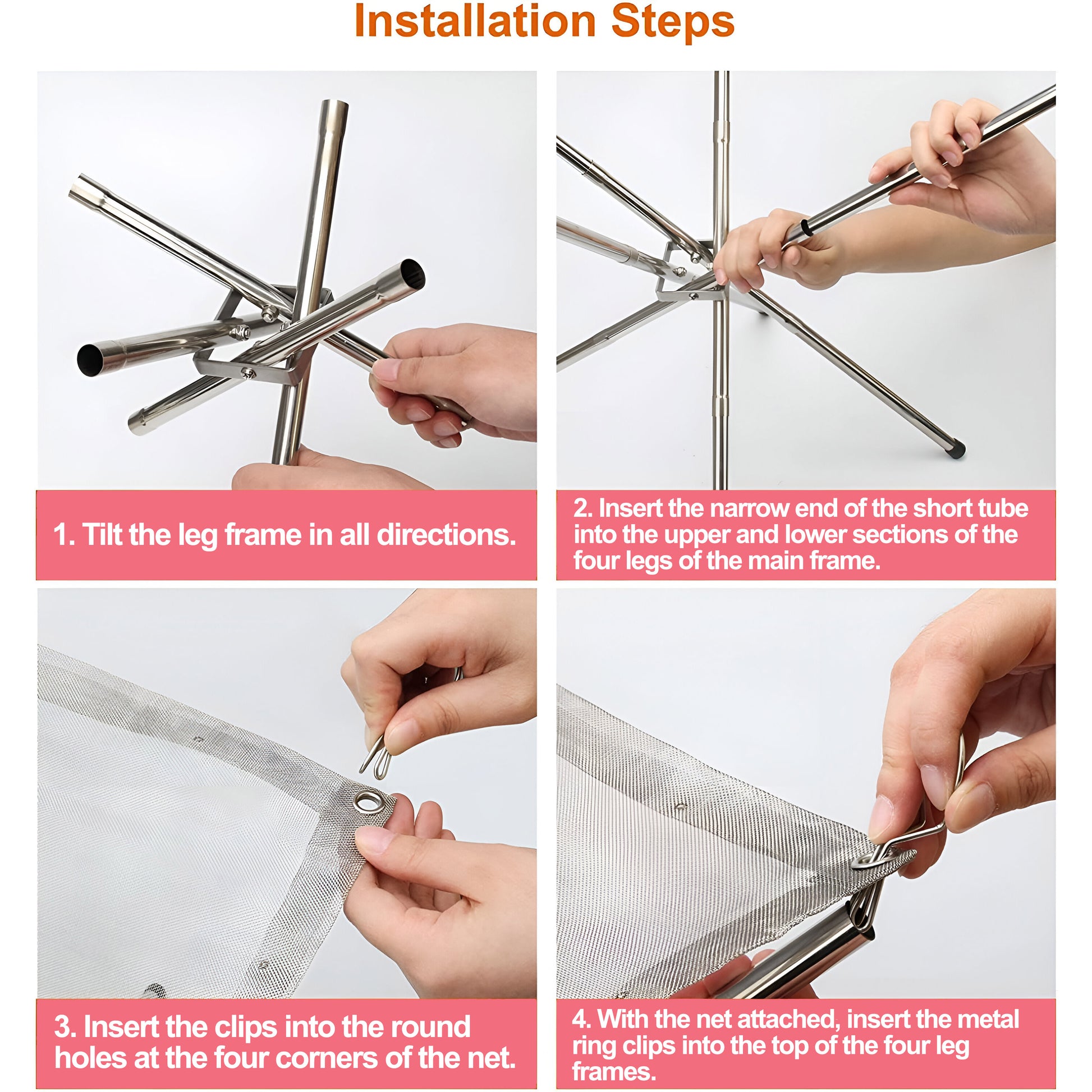 Installation Steps

1. Tilt the leg frame in all directions.

2. Insert the narrow end of the short tube into the upper and lower sections of the four legs of the main frame.

3. Insert the clips into the round holes at the four corners of the net.

4. With the net attached, insert the metal ring clips into the top of the four leg frames.