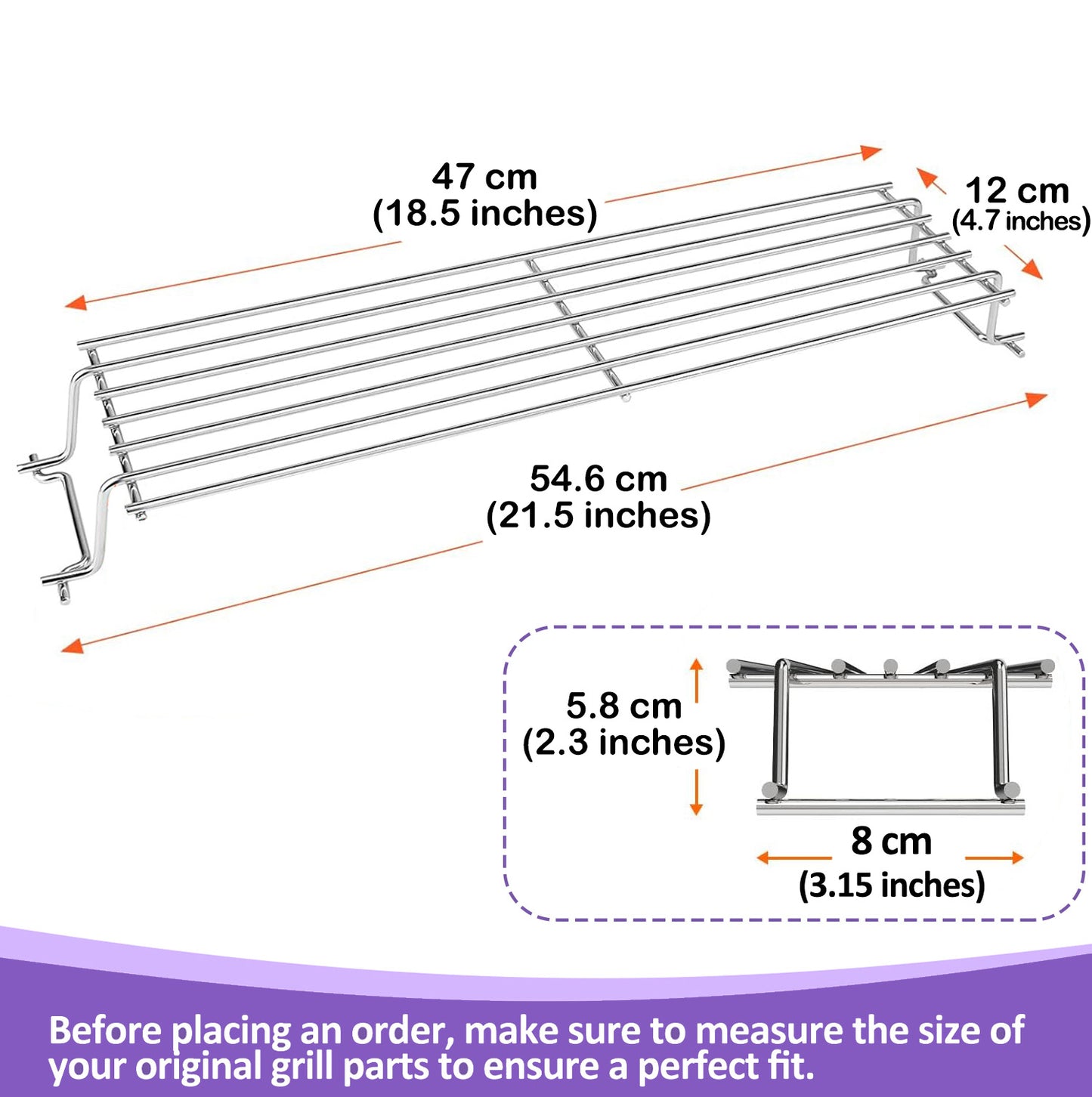 47 cm
(18.5 inches)

12 cm
(4.7 inches)

54.6 cm
(21.5 inches)

5.8 cm
(2.3 inches)

8 cm
(3.15 inches)

Before placing an order, make sure to measure the size of your original grill parts to ensure a perfect fit.