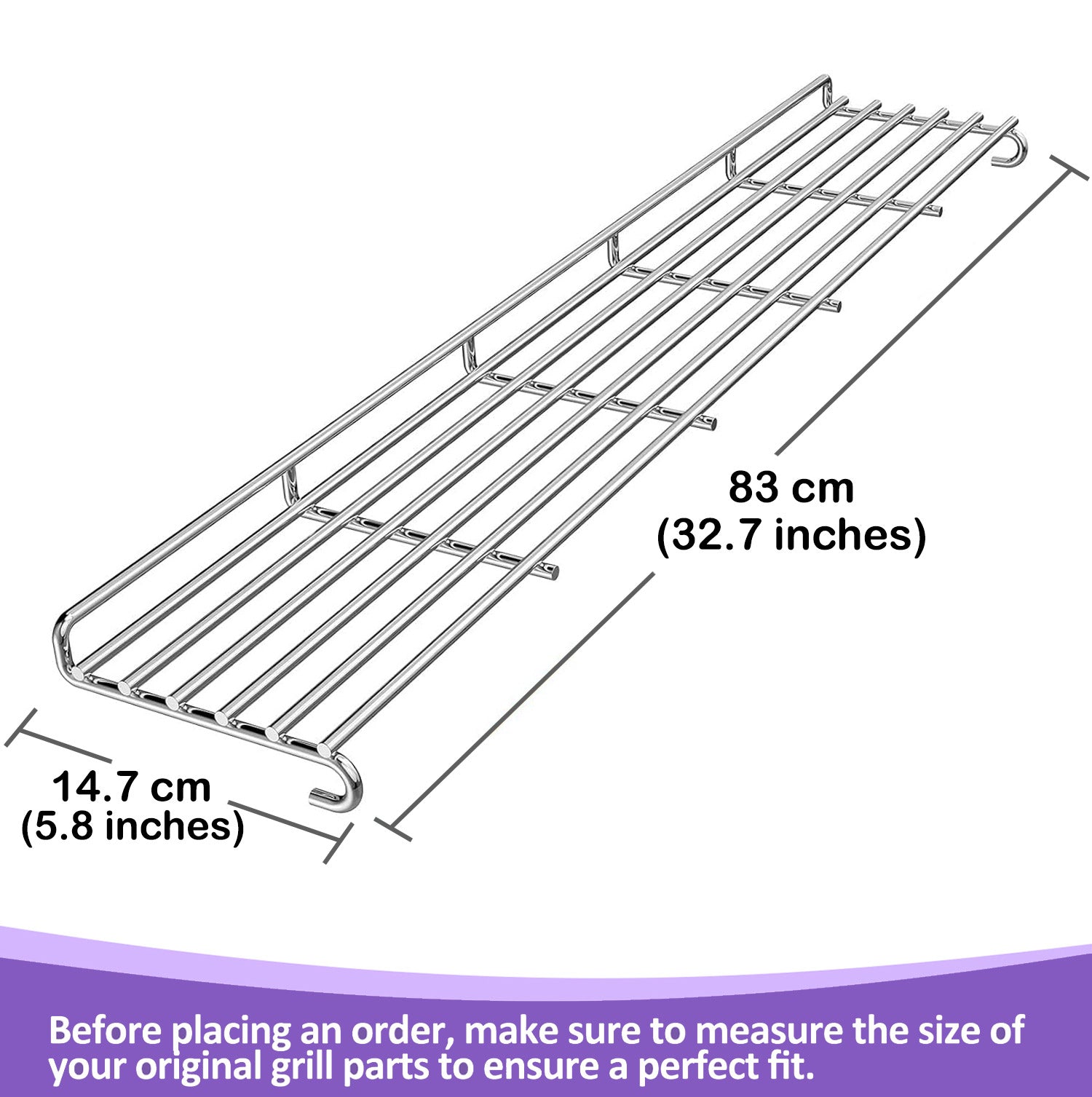 83 cm
(32.7 inches)

14.7 cm
(5.8 inches)

Before placing an order, make sure to measure the size of your original grill parts to ensure a perfect fit.