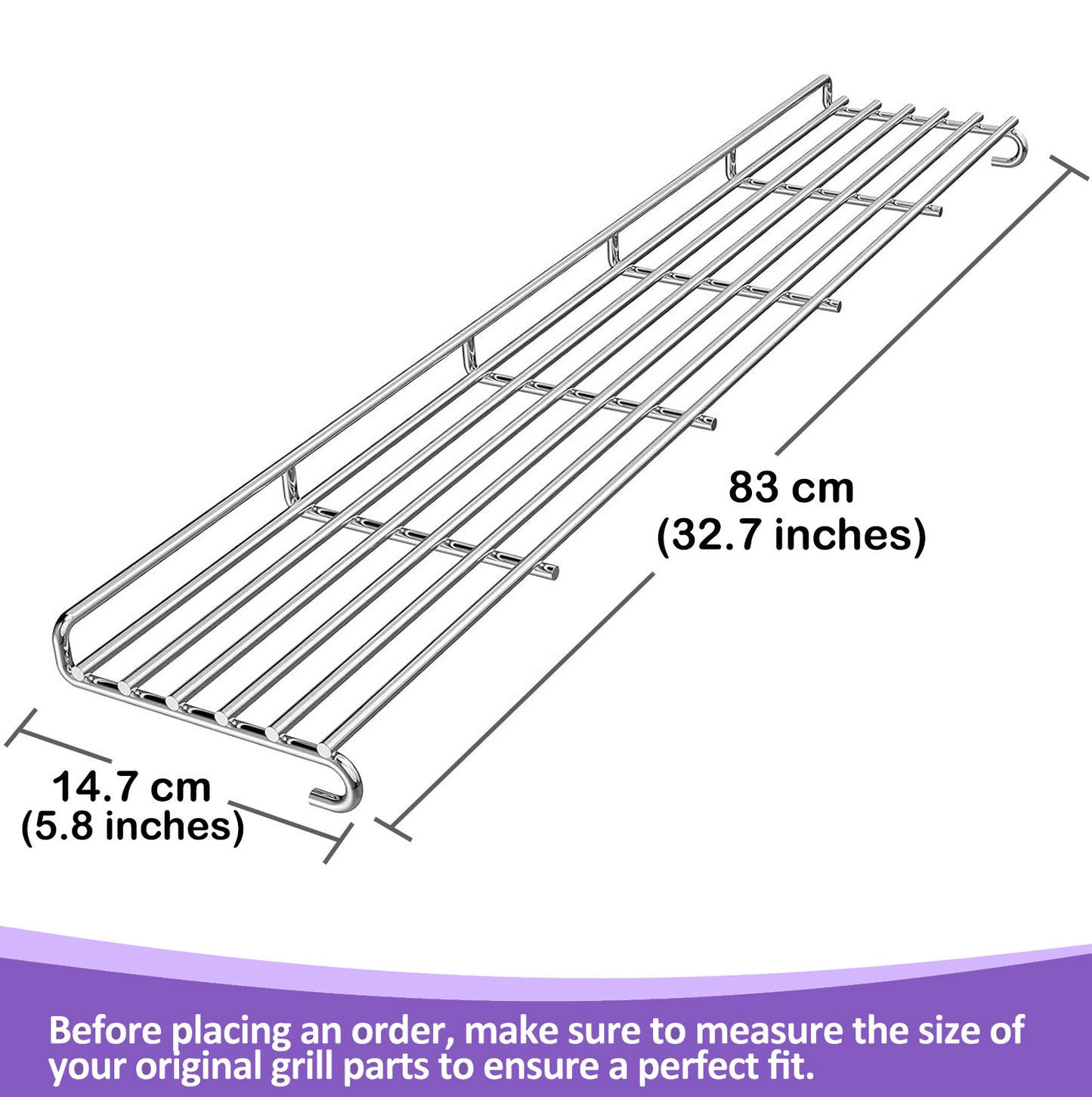 83 cm
(32.7 inches)

14.7 cm
(5.8 inches)

Before placing an order, make sure to measure the size of your original grill parts to ensure a perfect fit.