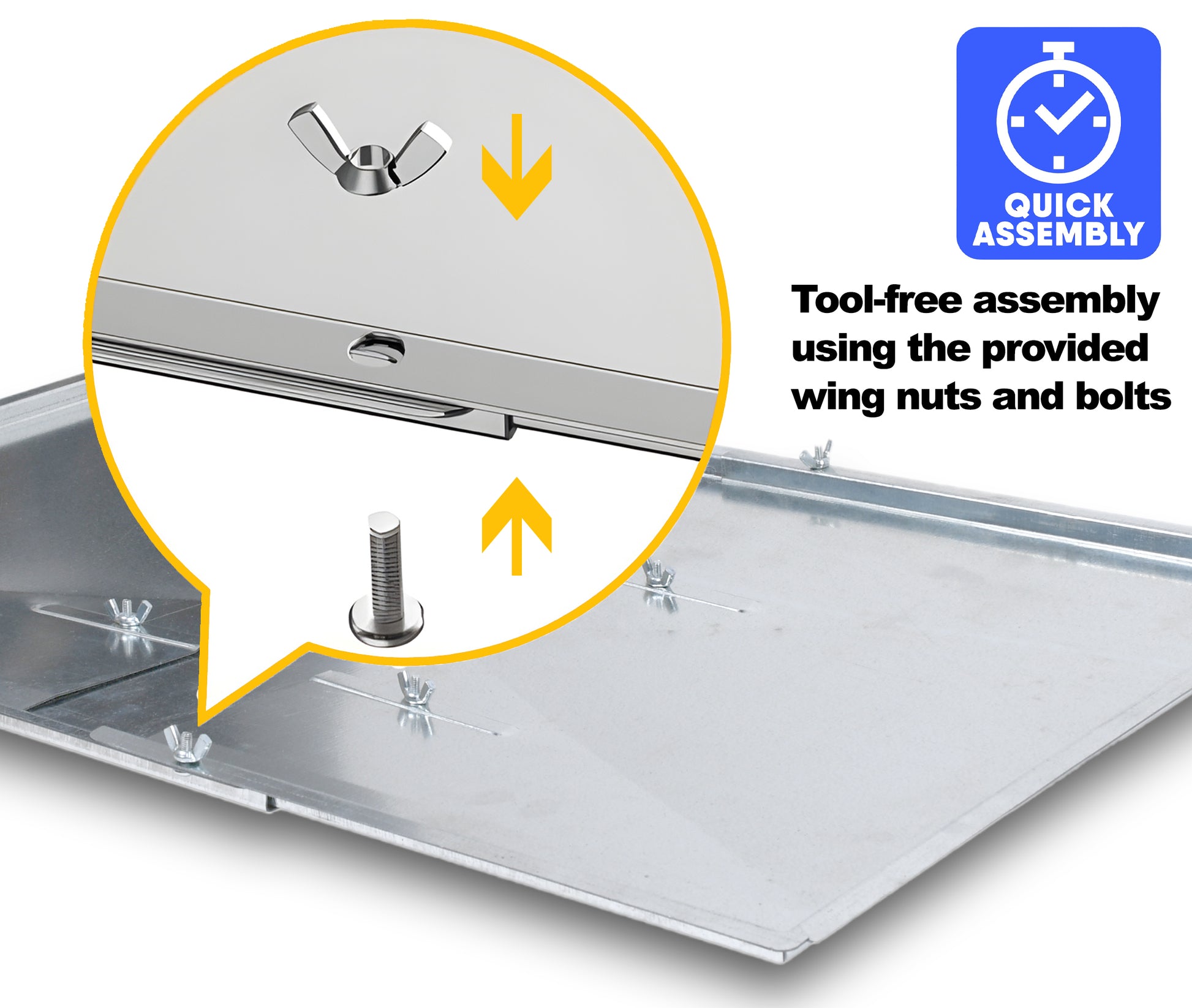 QUICK ASSEMBLY

Tool-free assembly using the provided wing nuts and bolts